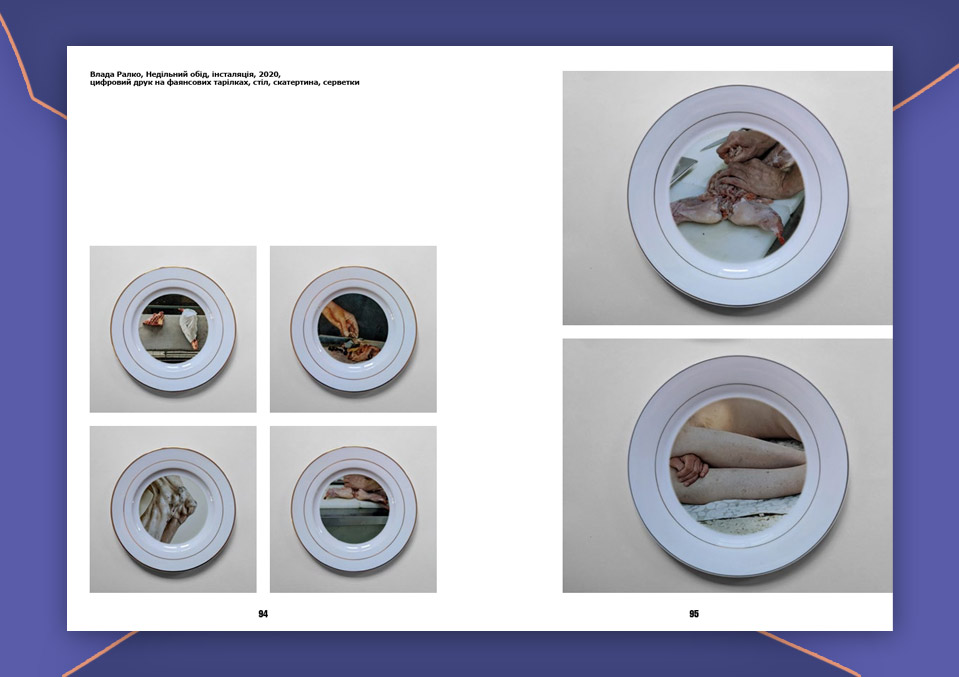 Влада Ралко, Недільний обід, інсталяція, 2020,
цифровий друк на фаянсових тарілках, стіл, скатертина, серветки

94

95